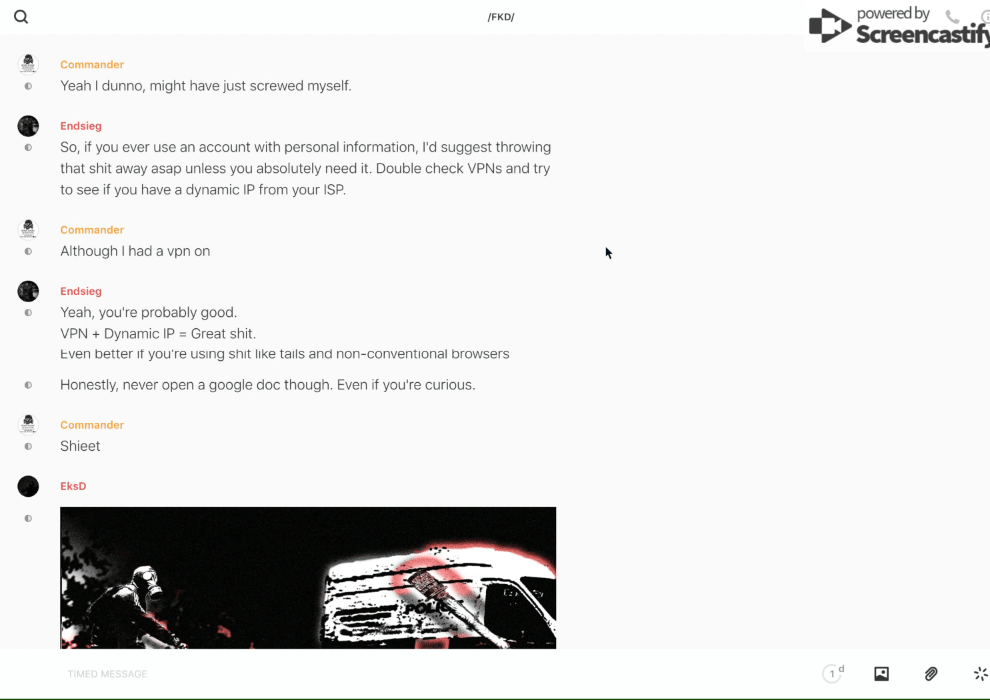 /FKD/

powered by Screencastify

Commander
Yeah I dunno, might have just screwed myself.

Endsieg
So, if you ever use an account with personal information, I'd suggest throwing that shit away asap unless you absolutely need it. Double check VPNs and try to see if you have a dynamic IP from your ISP.

Commander
Although I had a vpn on

Endsieg
Yeah, you're probably good.
VPN + Dynamic IP = Great shit.
Even better if you're using shit like tails and non-conventional browsers

Honestly, never open a google doc though. Even if you're curious.

Commander
Shieet

EksD

POLI

TIMED MESSAGE

1 d